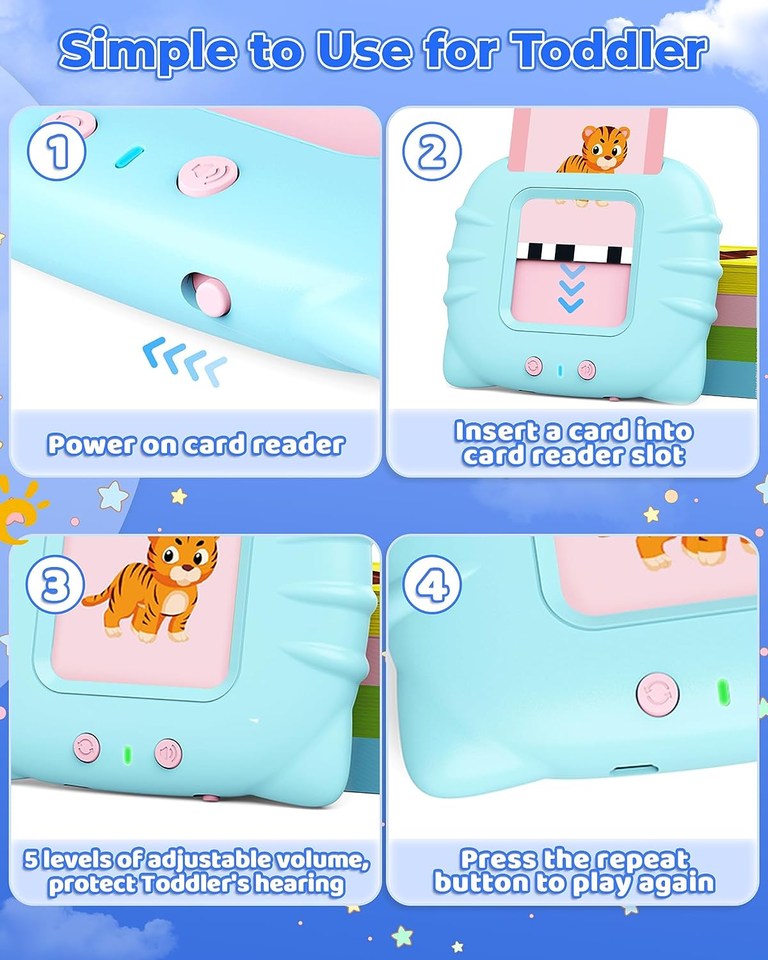 Simple to Use for Toddler

1

Power on card reader

2

Insert a card into card reader slot

3

5 levels of adjustable volume, protect Toddler's hearing

4

Press the repeat button to play again